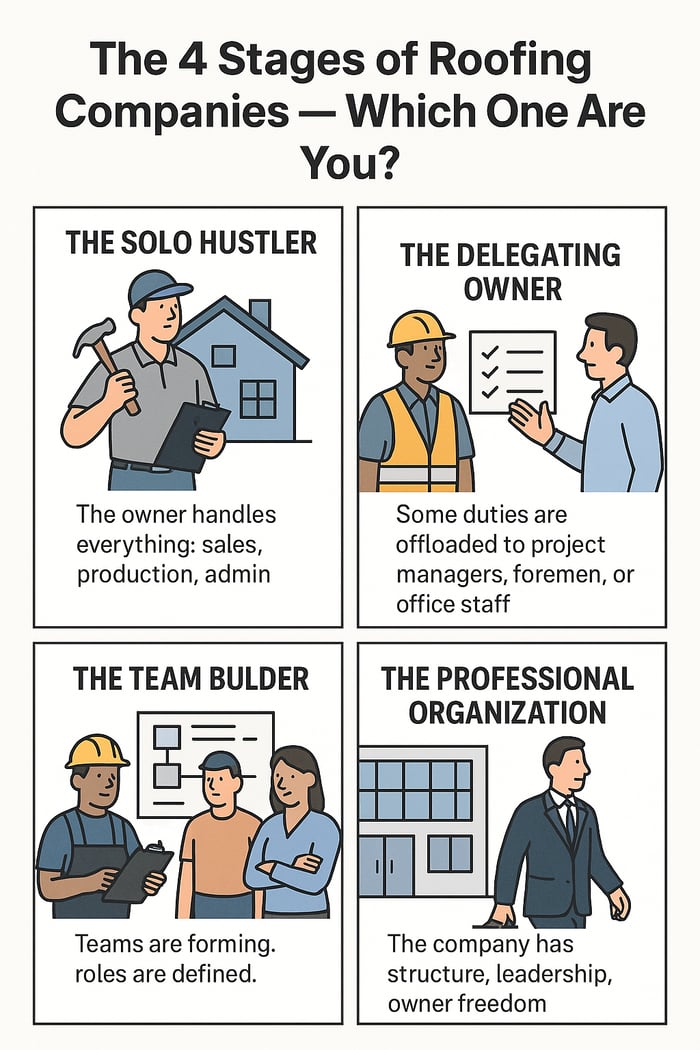 The 4 Stages of Roofing Companies — Which One Are You?

THE SOLO HUSTLER

The owner handles everything: sales, production, admin

THE DELEGATING OWNER

Some duties are offloaded to project managers, foremen, or office staff

THE TEAM BULDER

Teams are forming. roles are defined.

THE PROFESSIONAL ORGANIZATION

The company has structure, leadership, owner freedom